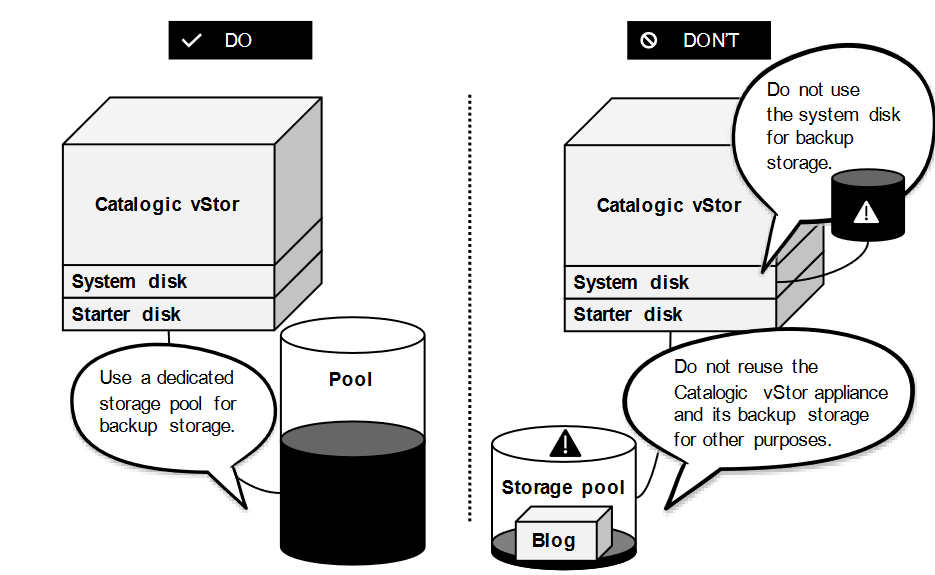 DO

Catalogic vStor

System disk

Starter disk

Use a dedicated storage pool for backup storage.

Pool

DON'T

Do not use the system disk for backup storage.

Catalogic vStor

System disk

Starter disk

Do not reuse the Catalogic vStor appliance and its backup storage for other purposes.

Storage pool

Blog